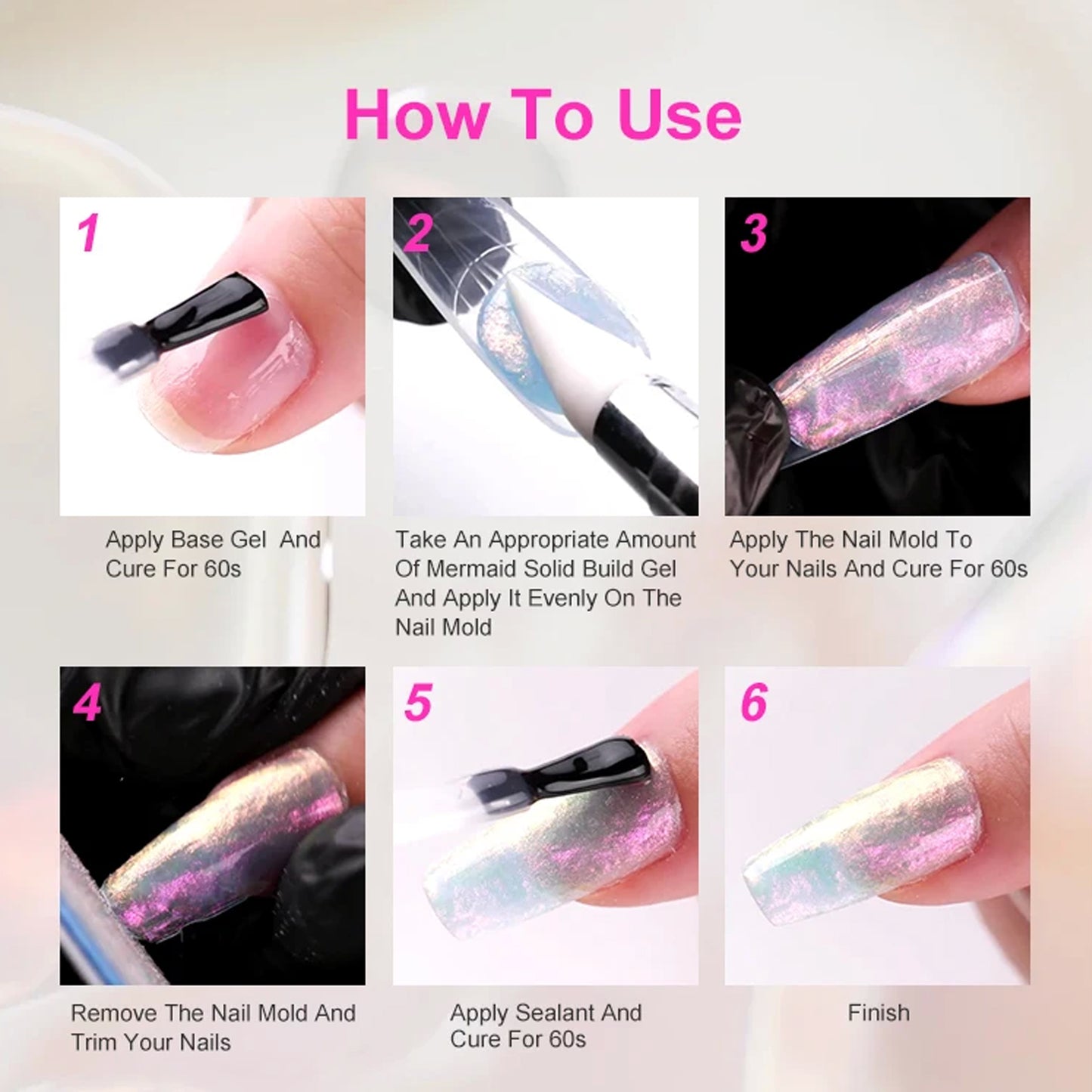 How To Use

1

Apply Base Gel And Cure For 60s

2

Take An Appropriate Amount Of Mermaid Solid Build Gel And Apply It Evenly On The Nail Mold

3

Apply The Nail Mold To Your Nails And Cure For 60s

4

Remove The Nail Mold And Trim Your Nails

5

Apply Sealant And Cure For 60s

6

Finish